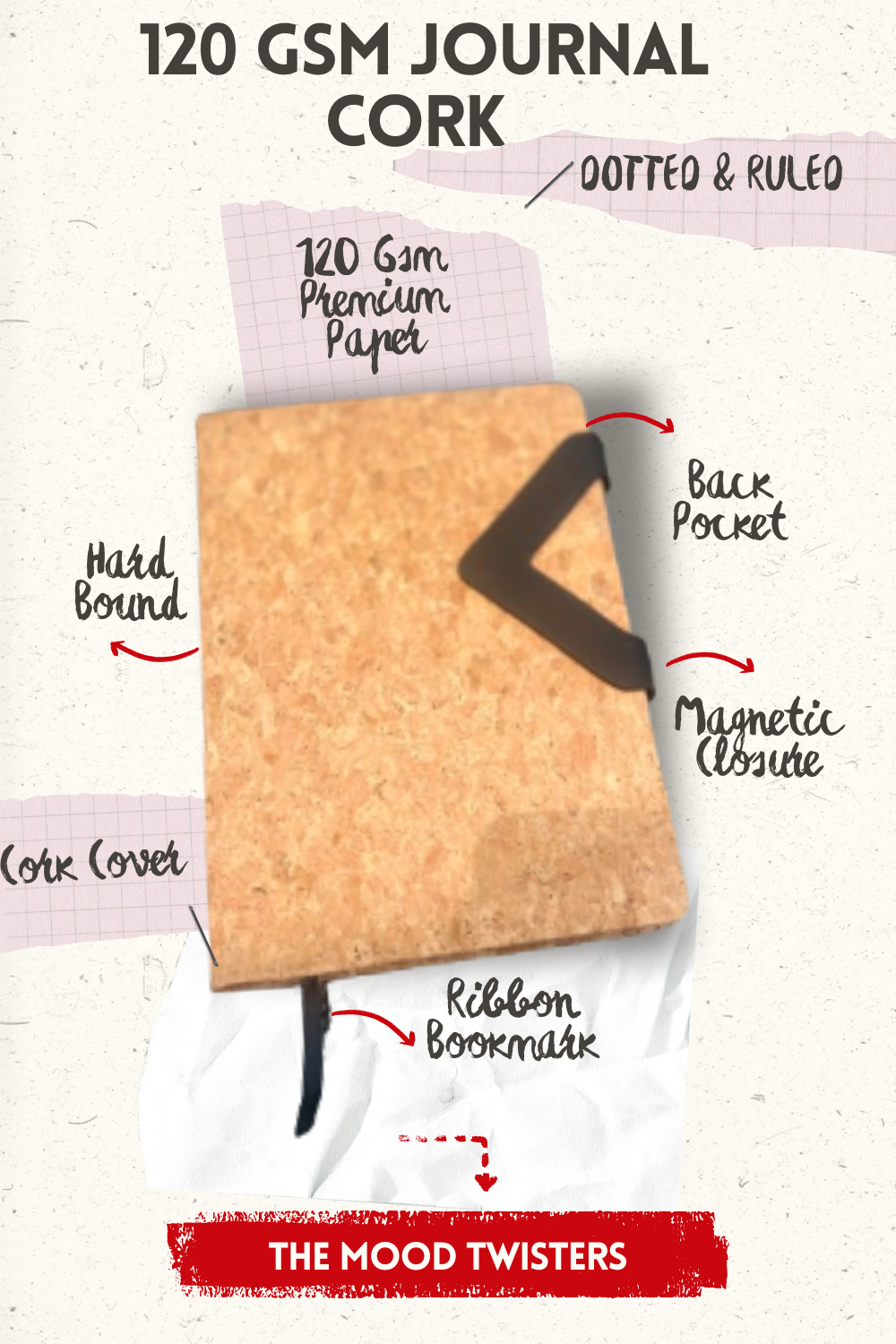 120 GSM JOURNAL CORK

DOTTED & RULED

120 Gsm Premium Paper

Back Pocket

Hard Bound

Magnetic Closure

Cork Cover

Ribbon Bookmark

THE MOOD TWISTERS